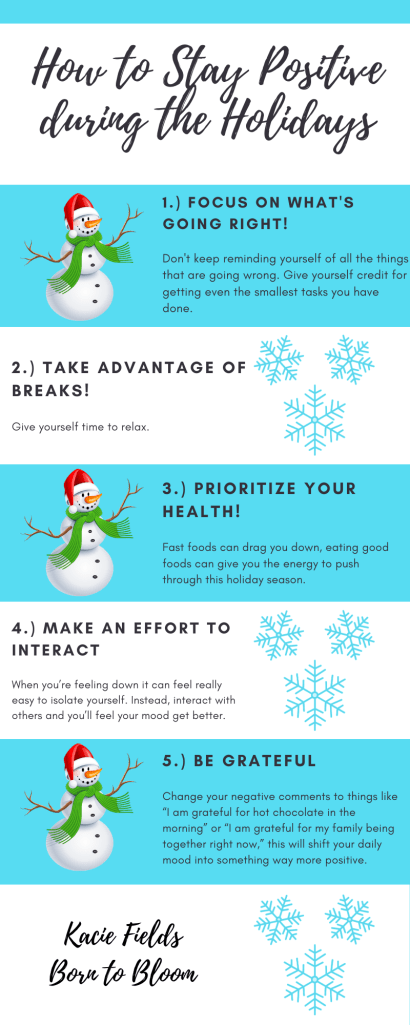 How to Stay Positive during the Holidays

1.) FOCUS ON WHAT'S GOING RIGHT!

Don't keep reminding yourself of all the things that are going wrong. Give yourself credit for getting even the smallest tasks you have done.

2.) TAKE ADVANTAGE OF BREAKS!

Give yourself time to relax.

3.) PRIORITIZE YOUR HEALTH!

Fast foods can drag you down, eating good foods can give you the energy to push through this holiday season.

4.) MAKE AN EFFORT TO INTERACT

When you're feeling down it can feel really easy to isolate yourself. Instead, interact with others and you'll feel your mood get better.

5.) BE GRATEFUL

Change your negative comments to things like "I am grateful for hot chocolate in the morning" or "I am grateful for my family being together right now," this will shift your daily mood into something way more positive.

Kacie Fields
Born to Bloom